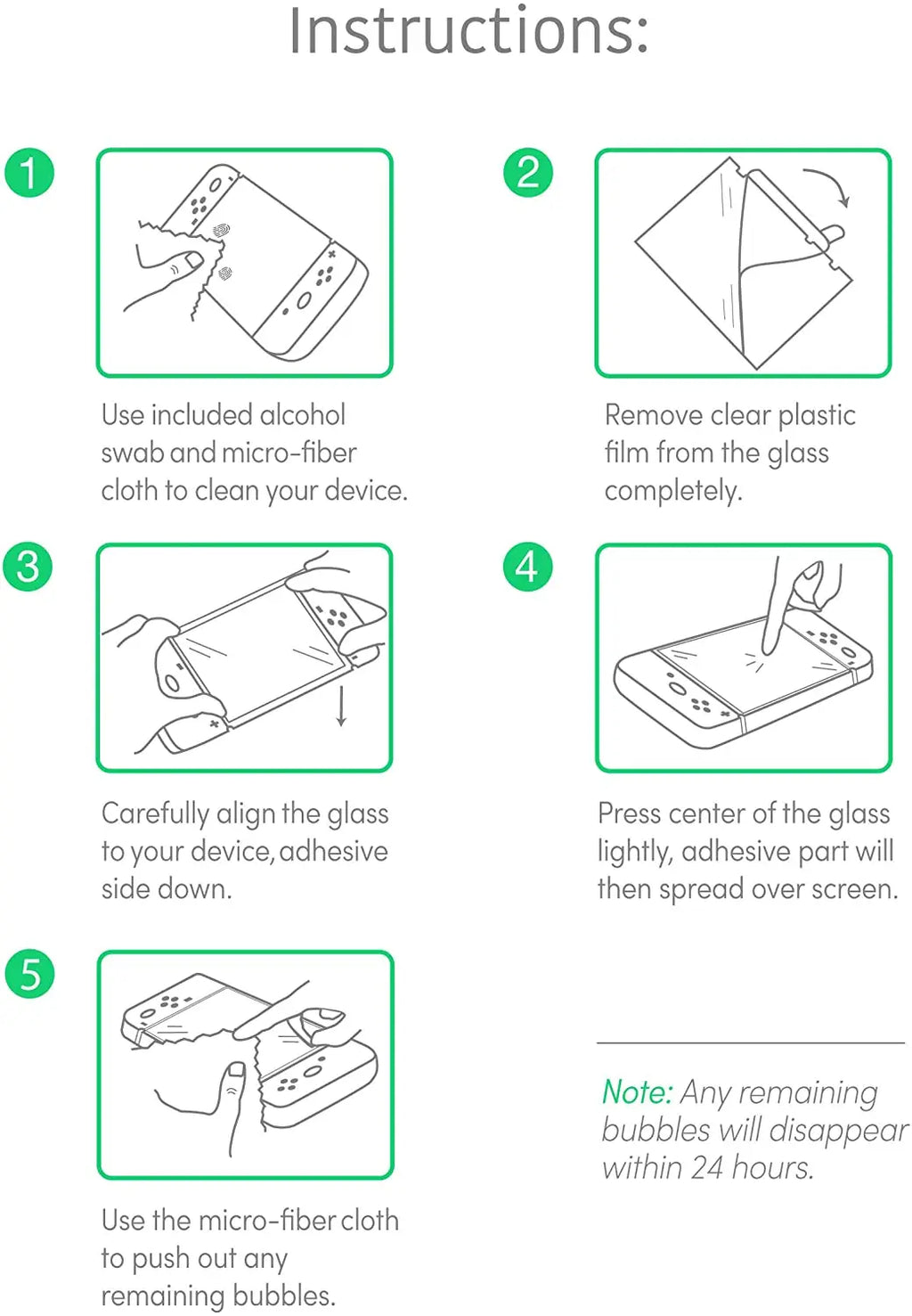 Instructions:

1

Use included alcohol swab and micro-fiber cloth to clean your device.

2

Remove clear plastic film from the glass completely.

3

Carefully align the glass to your device, adhesive side down.

4

Press center of the glass lightly, adhesive part will then spread over screen.

5

Use the micro-fiber cloth to push out any remaining bubbles.

Note: Any remaining bubbles will disappear within 24 hours.