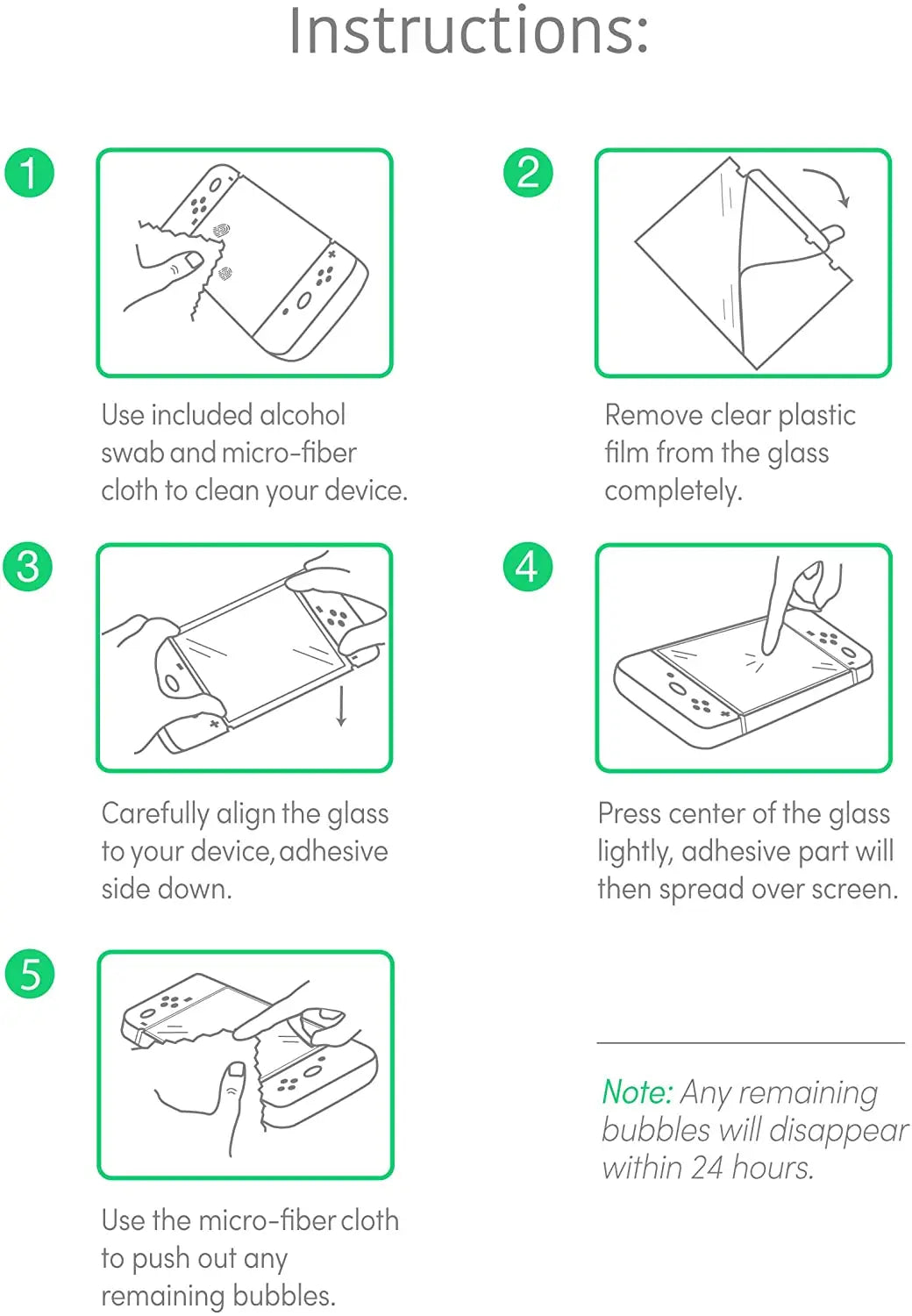 Instructions:

1

Use included alcohol swab and micro-fiber cloth to clean your device.

2

Remove clear plastic film from the glass completely.

3

Carefully align the glass to your device, adhesive side down.

4

Press center of the glass lightly, adhesive part will then spread over screen.

5

Use the micro-fiber cloth to push out any remaining bubbles.

Note: Any remaining bubbles will disappear within 24 hours.