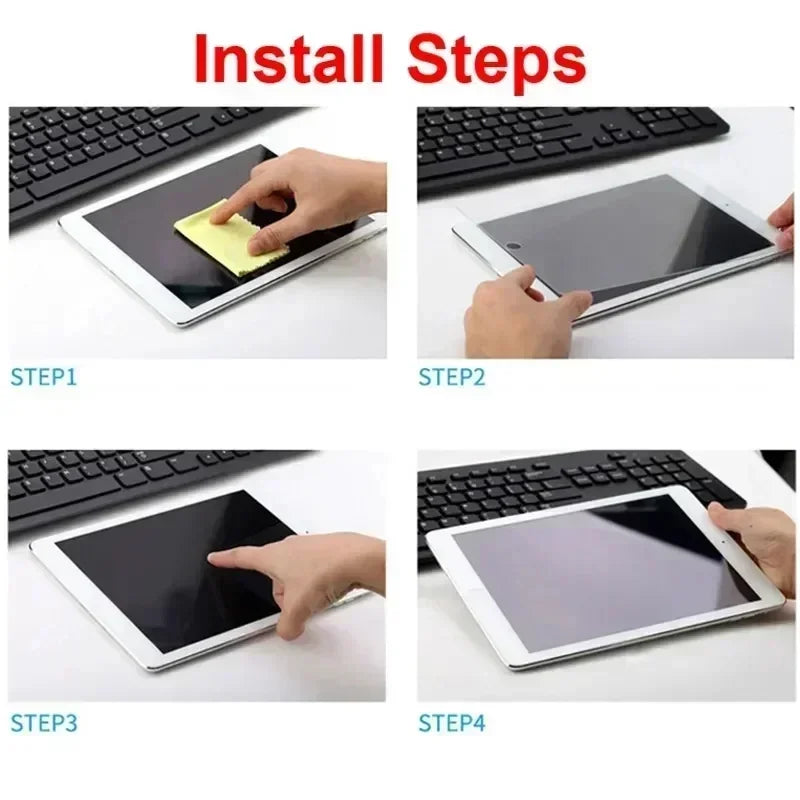 Install Steps

STEP1

STEP2

STEP3

STEP4