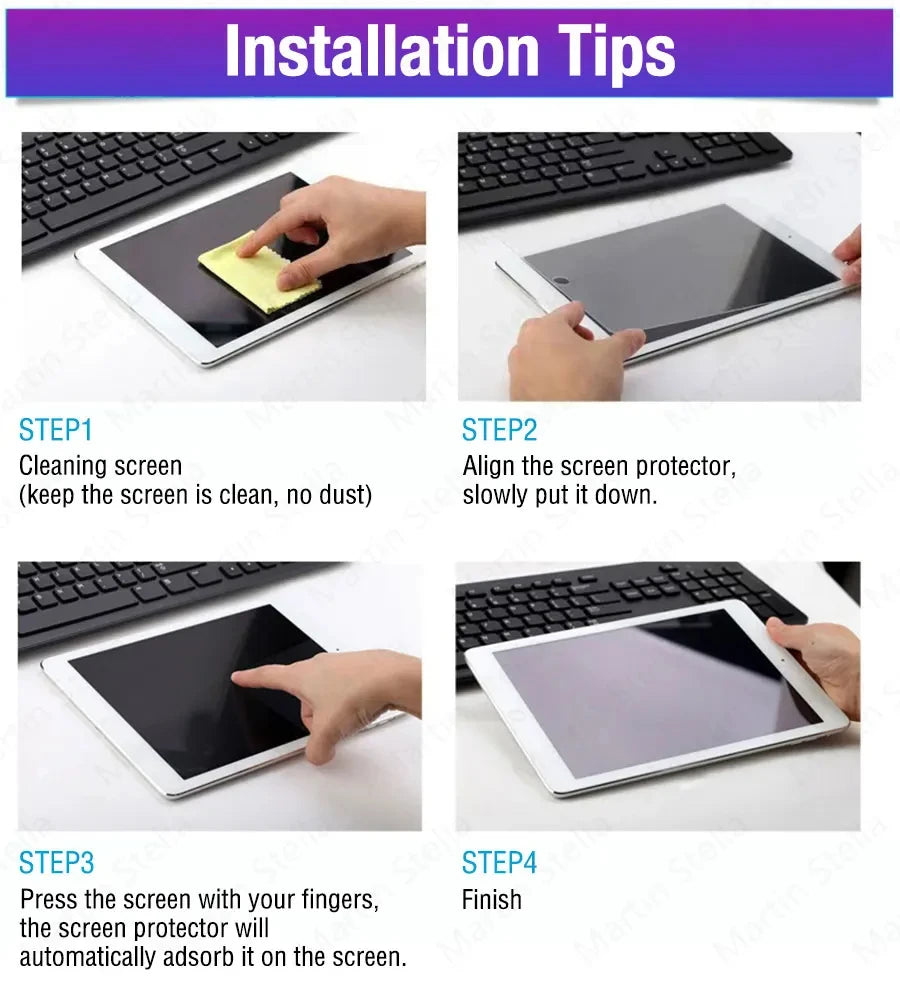 Installation Tips

STEP1
Cleaning screen
(keep the screen is clean, no dust)

STEP2
Align the screen protector, slowly put it down.

STEP3
Press the screen with your fingers, the screen protector will automatically adsorb it on the screen.

STEP4
Finish

Martin Stella